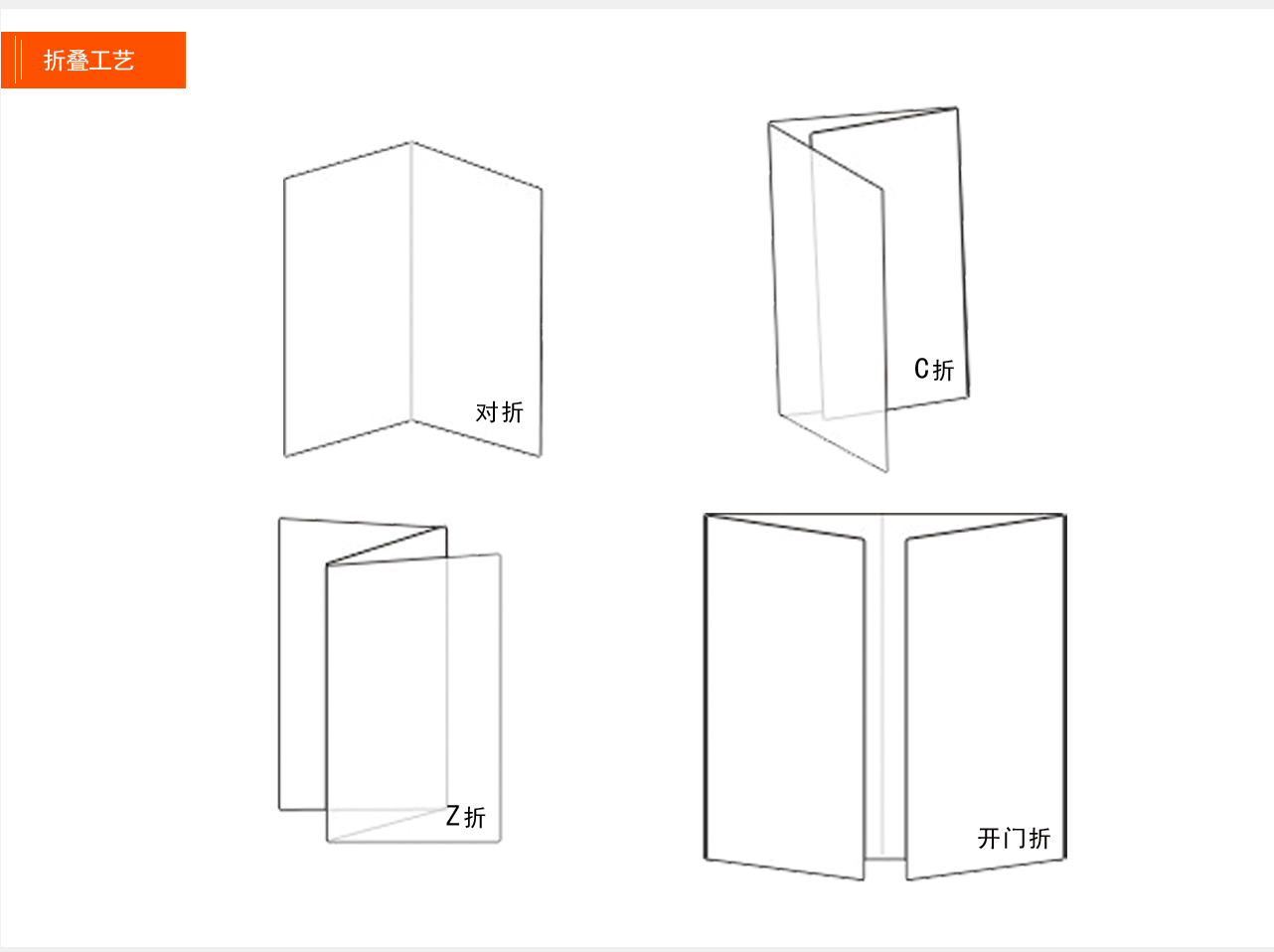 折叠工艺

对折

C折

Z折

开门折